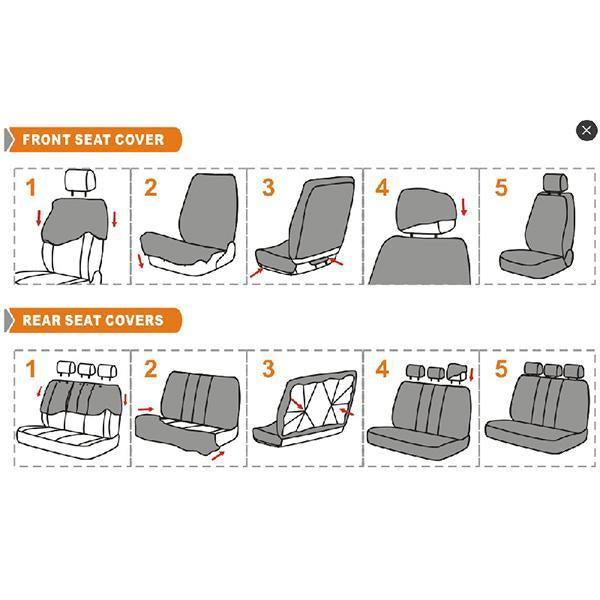 FRONT SEAT COVER

1 2 3 4 5

REAR SEAT COVERS

1 2 3 4 5